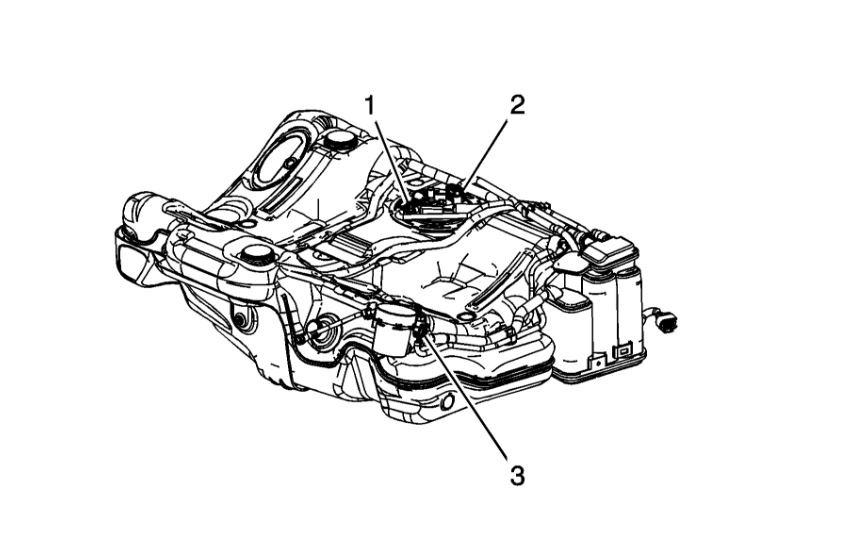 1
2
3