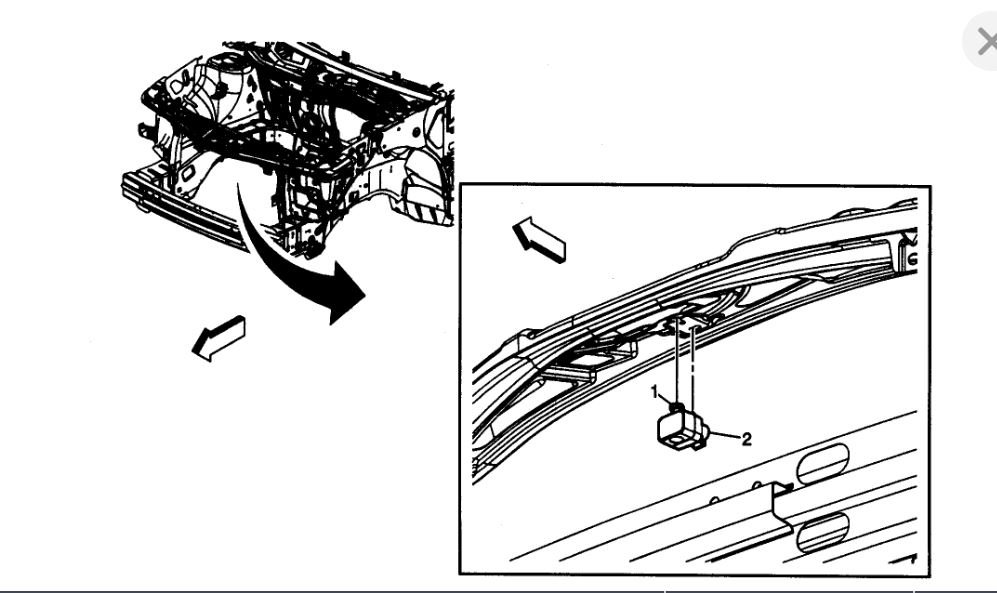 1
2