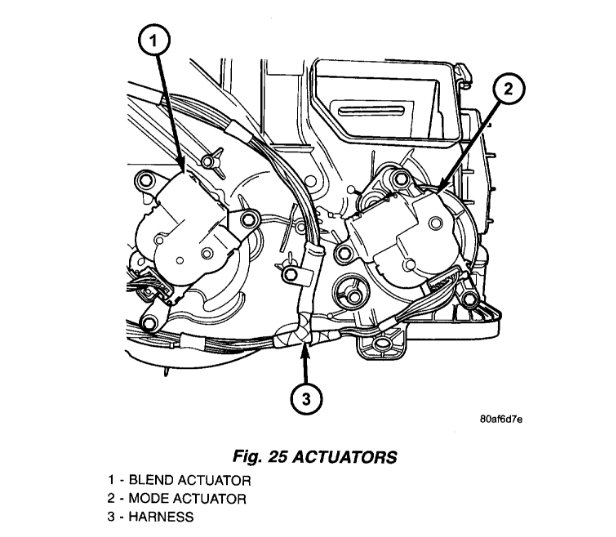 1

2

3

80af6d7e

Fig. 25 ACTUATORS

1 - BLEND ACTUATOR
2 - MODE ACTUATOR
3 - HARNESS