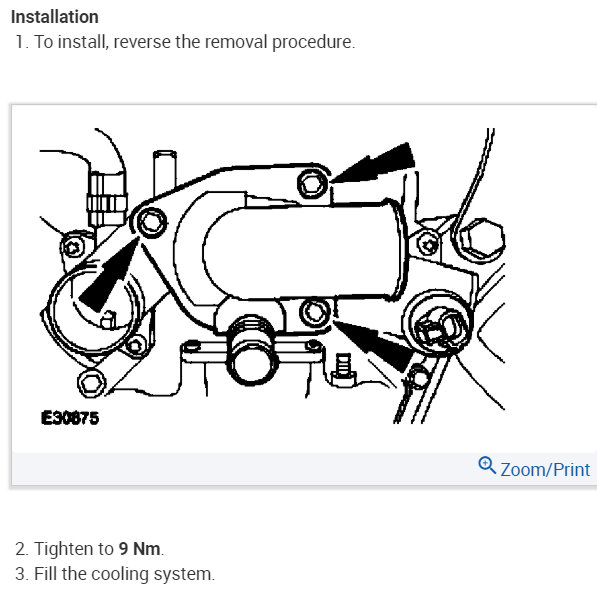 Installation
1. To install, reverse the removal procedure.

E30875

Zoom/Print

2. Tighten to 9 Nm.
3. Fill the cooling system.