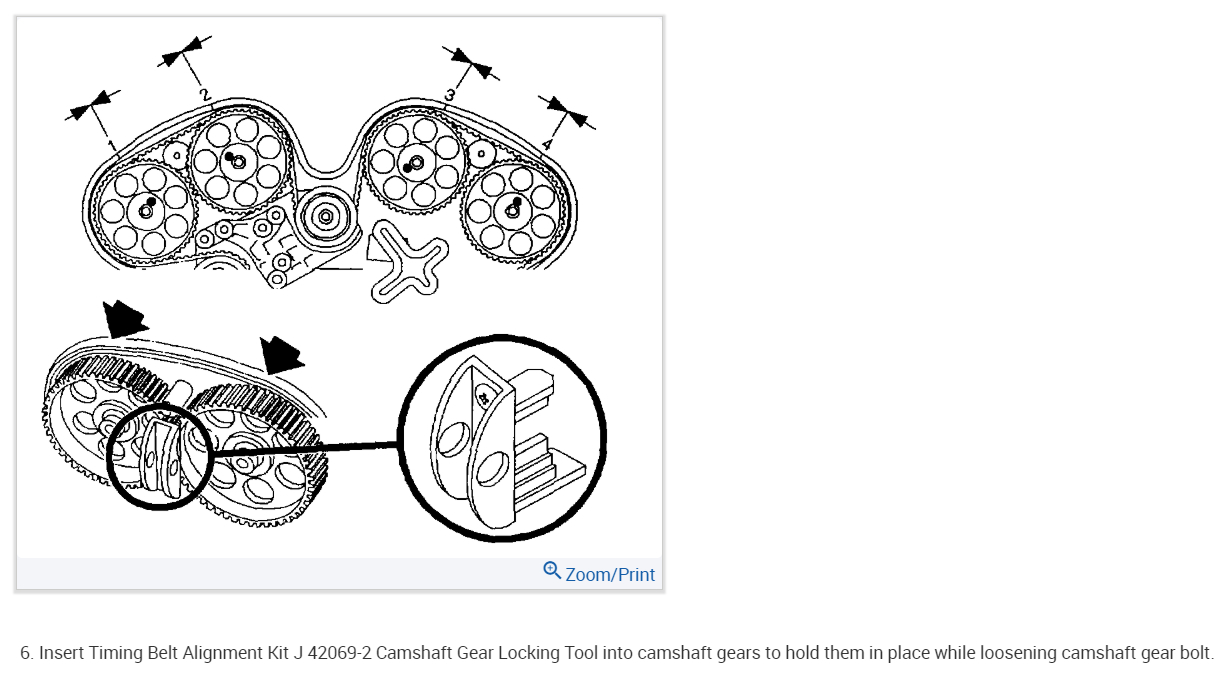 1
2
3
4

Zoom/Print

6. Insert Timing Belt Alignment Kit J 42069-2 Camshaft Gear Locking Tool into camshaft gears to hold them in place while loosening camshaft gear bolt.