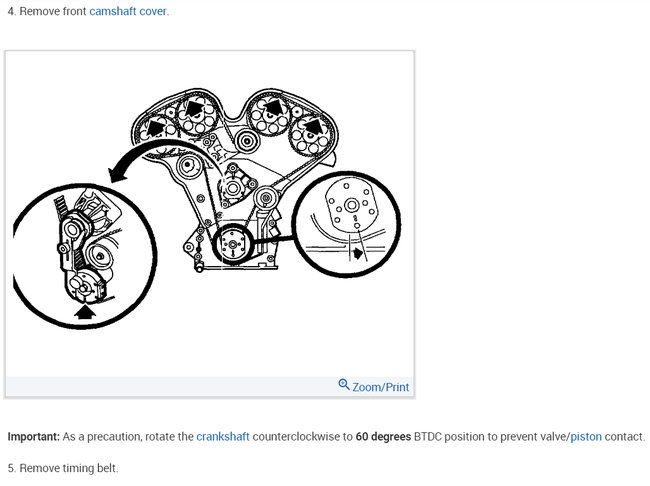 4. Remove front camshaft cover.

Zoom/Print

Important: As a precaution, rotate the crankshaft counterclockwise to 60 degrees BTDC position to prevent valve/piston contact.

5. Remove timing belt.