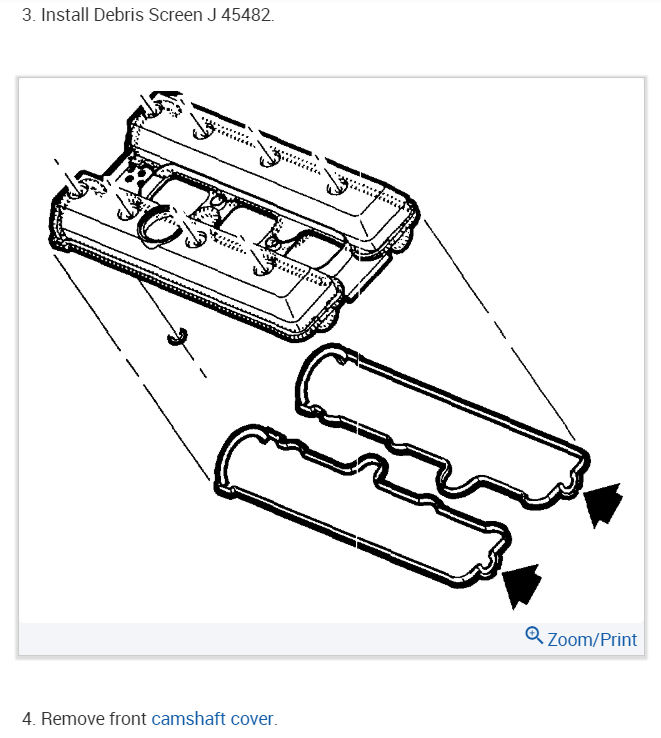 3. Install Debris Screen J 45482.

Zoom/Print

4. Remove front camshaft cover.