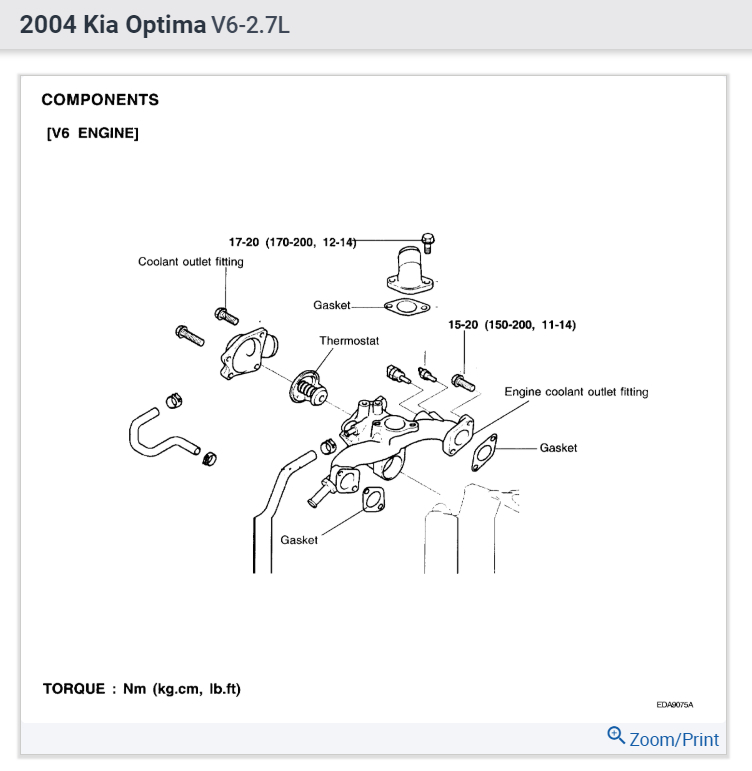 2004 Kia Optima V6-2.7L

COMPONENTS

[V6 ENGINE]

17-20 (170-200, 12-14)

Coolant outlet fitting

Gasket

15-20 (150-200, 11-14)

Thermostat

Engine coolant outlet fitting

Gasket

Gasket

TORQUE : Nm (kg.cm, lb.ft)

EDA9075A

Zoom/Print