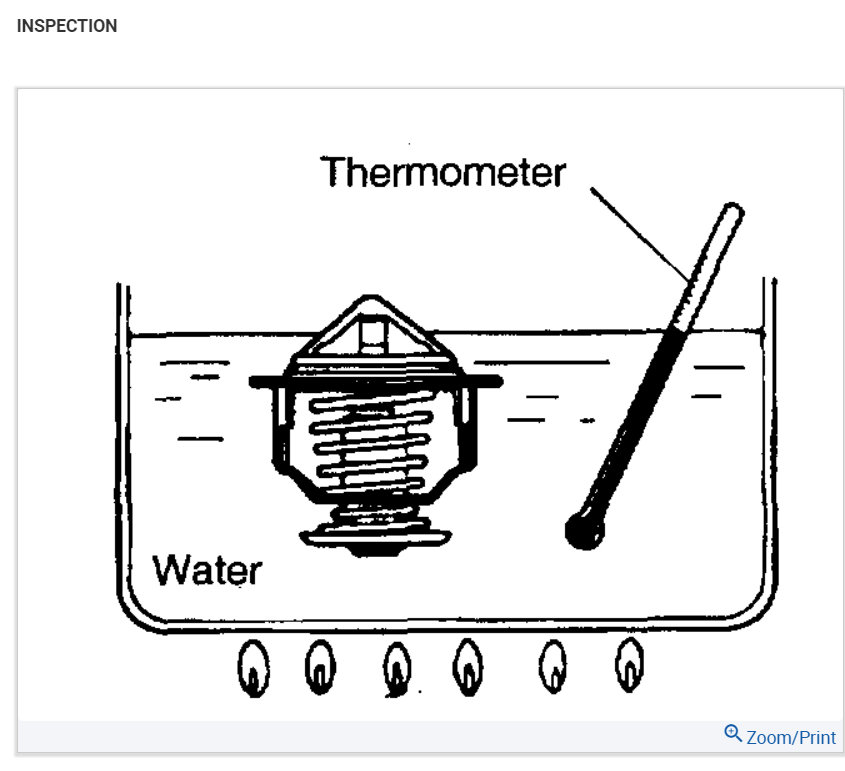 INSPECTION

Thermometer

Water

Zoom/Print