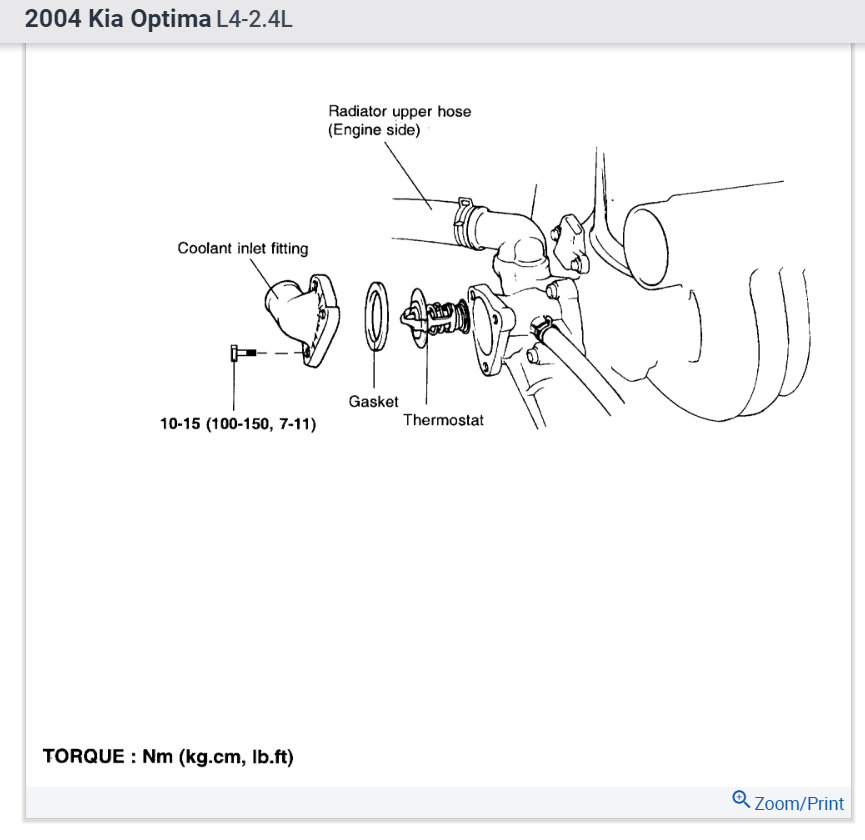 2004 Kia Optima L4-2.4L

Radiator upper hose (Engine side)

Coolant inlet fitting

Gasket

Thermostat

10-15 (100-150, 7-11)

TORQUE : Nm (kg.cm, lb.ft)

Zoom/Print