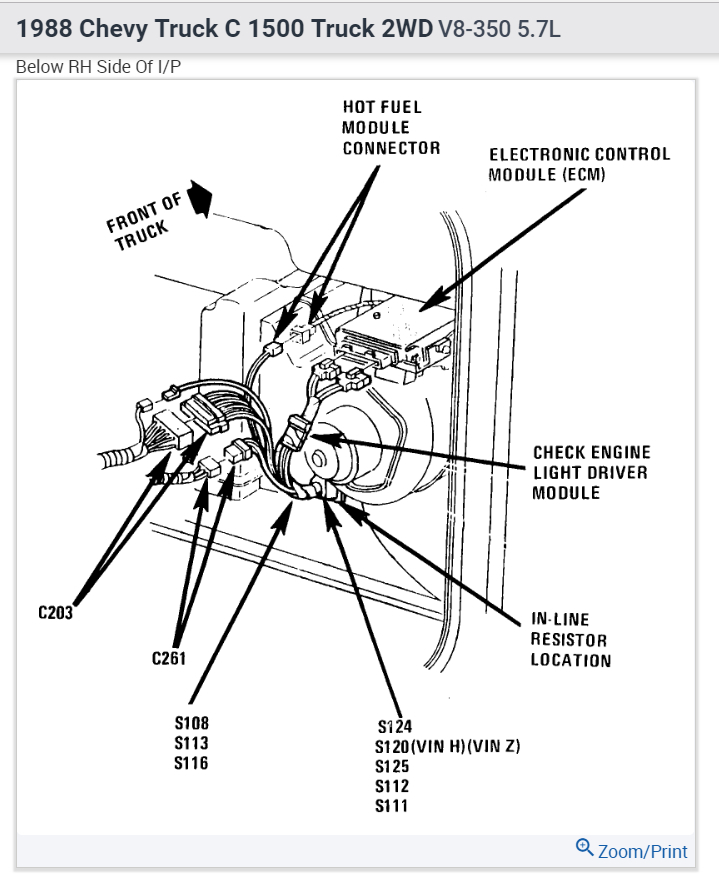 1988 Chevy Truck C 1500 Truck 2WD V8-350 5.7L

Below RH Side Of I/P

HOT FUEL MODULE CONNECTOR

ELECTRONIC CONTROL MODULE (ECM)

FRONT OF TRUCK

CHECK ENGINE LIGHT DRIVER MODULE

IN-LINE RESISTOR LOCATION

C203

C261

S108
S113
S116

S124
S120(VIN H)(VIN Z)
S125
S112
S111

Zoom/Print