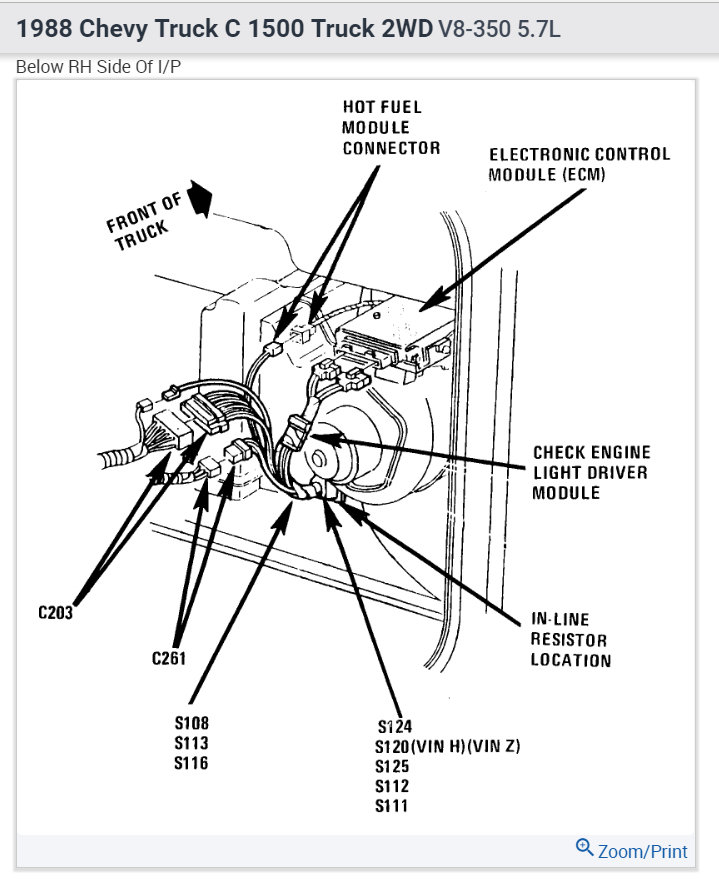 1988 Chevy Truck C 1500 Truck 2WD V8-350 5.7L

Below RH Side Of I/P

HOT FUEL MODULE CONNECTOR

ELECTRONIC CONTROL MODULE (ECM)

FRONT OF TRUCK

CHECK ENGINE LIGHT DRIVER MODULE

IN-LINE RESISTOR LOCATION

C203

C261

S108
S113
S116

S124
S120(VIN H)(VIN Z)
S125
S112
S111

Zoom/Print