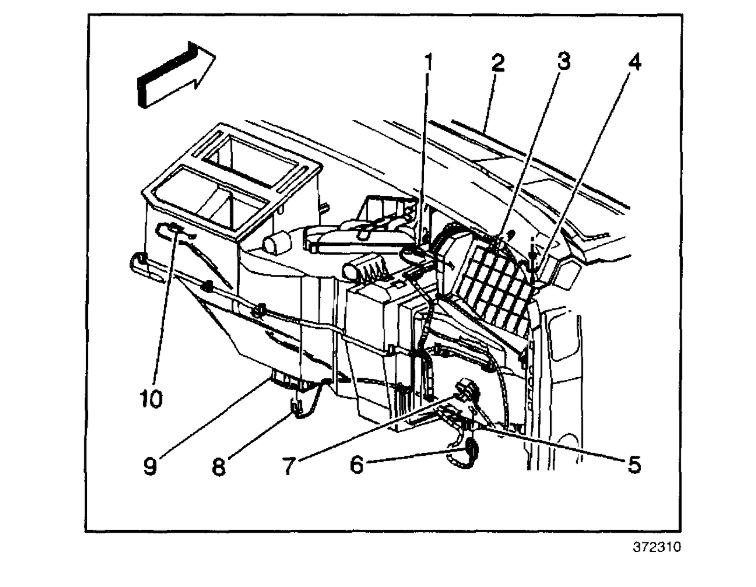 1
2
3
4
10
9
8
7
6
5
372310