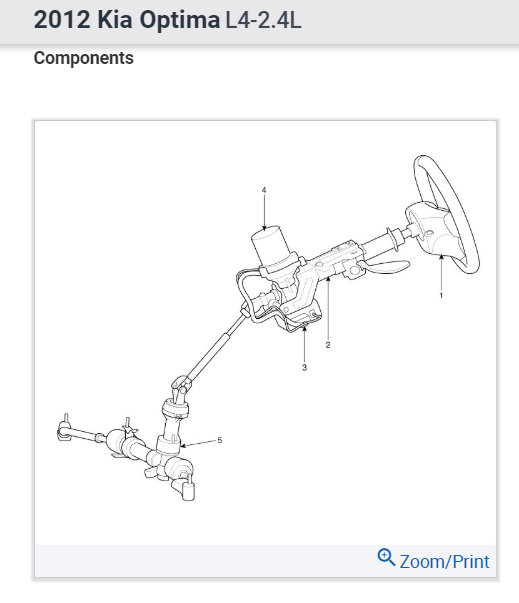 2012 Kia Optima L4-2.4L

Components

4

1

2

3

5

Zoom/Print