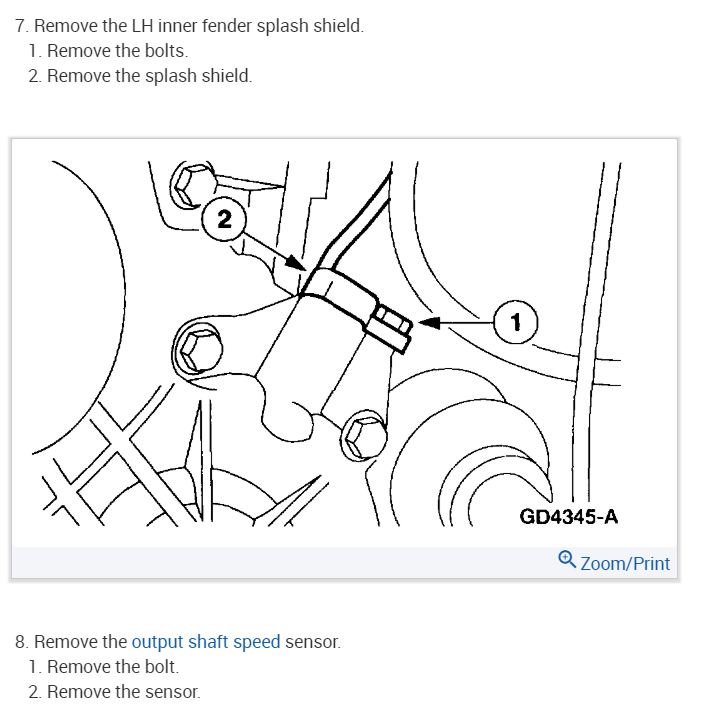 7. Remove the LH inner fender splash shield.
1. Remove the bolts.
2. Remove the splash shield.

2

1

GD4345-A

Zoom/Print

8. Remove the output shaft speed sensor.
1. Remove the bolt.
2. Remove the sensor.