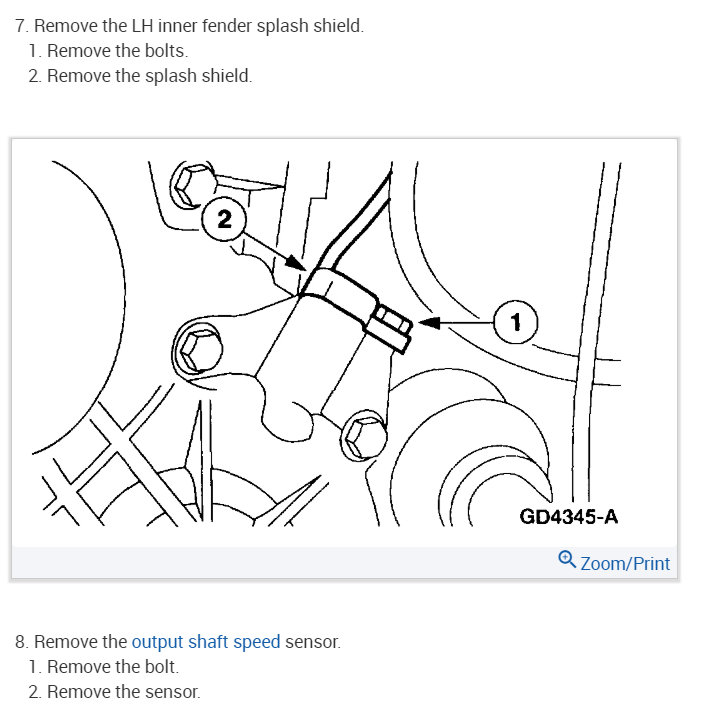 7. Remove the LH inner fender splash shield.
1. Remove the bolts.
2. Remove the splash shield.

2

1

GD4345-A

Zoom/Print

8. Remove the output shaft speed sensor.
1. Remove the bolt.
2. Remove the sensor.