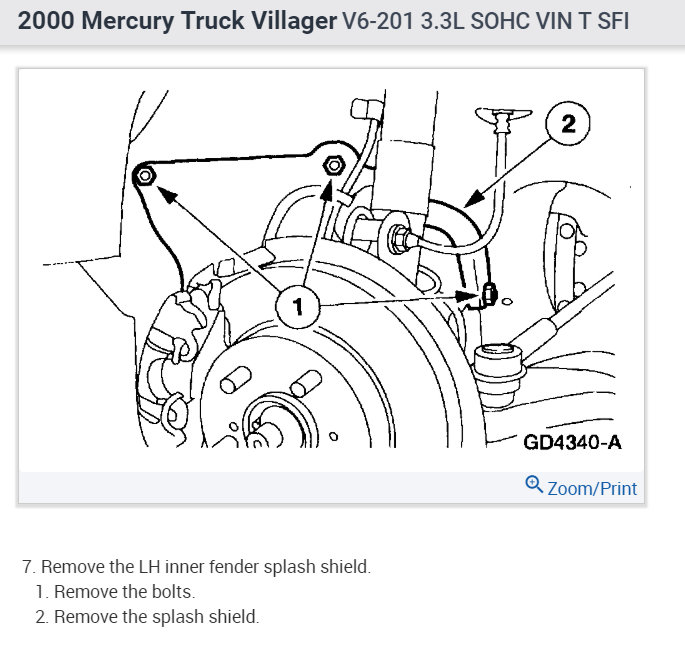 2000 Mercury Truck Villager V6-201 3.3L SOHC VIN T SFI

2

1

GD4340-A

Zoom/Print

7. Remove the LH inner fender splash shield.
1. Remove the bolts.
2. Remove the splash shield.