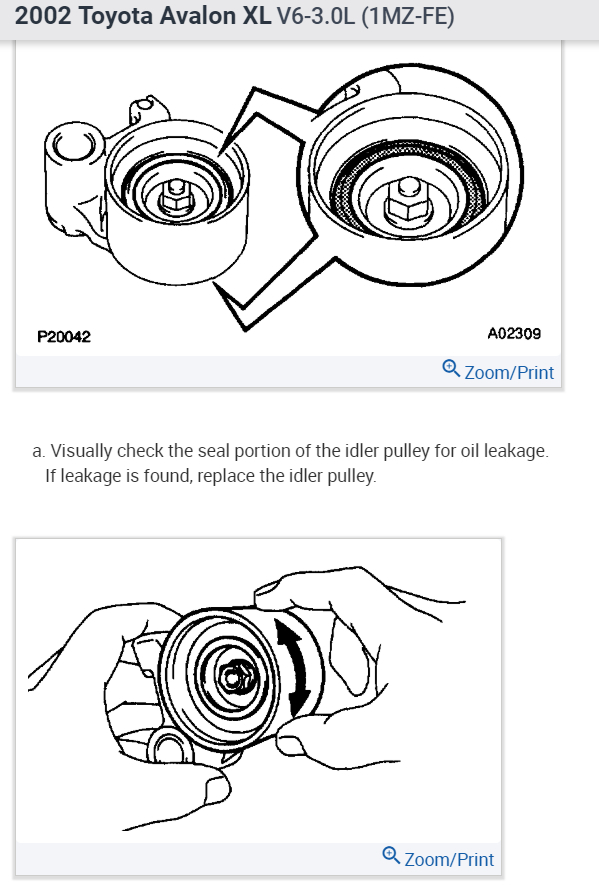 2002 Toyota Avalon XL V6-3.0L (1MZ-FE)

P20042

A02309

Zoom/Print

a. Visually check the seal portion of the idler pulley for oil leakage. If leakage is found, replace the idler pulley.

Zoom/Print