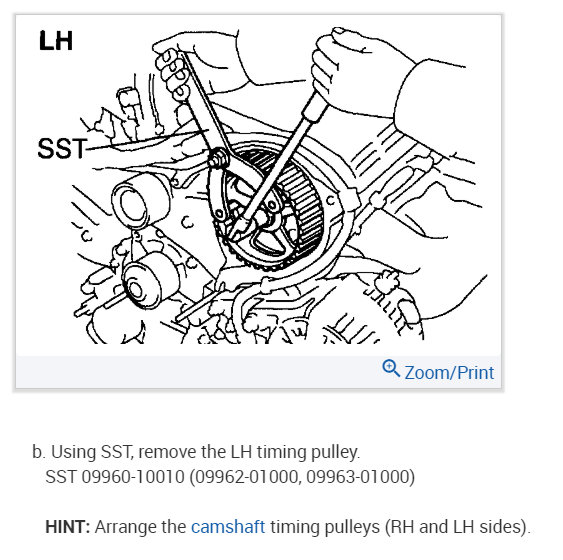 LH

SST

Zoom/Print

b. Using SST, remove the LH timing pulley.
SST 09960-10010 (09962-01000, 09963-01000)

HINT: Arrange the camshaft timing pulleys (RH and LH sides).