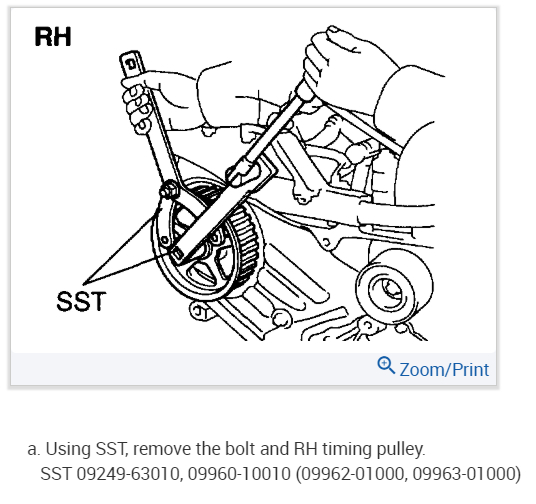 RH

SST

Zoom/Print

a. Using SST, remove the bolt and RH timing pulley.
SST 09249-63010, 09960-10010 (09962-01000, 09963-01000)