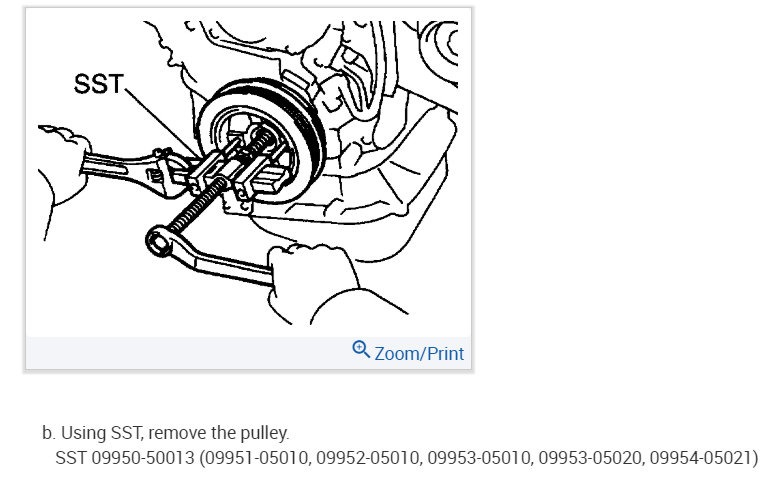 SST

Zoom/Print

b. Using SST, remove the pulley.
SST 09950-50013 (09951-05010, 09952-05010, 09953-05010, 09953-05020, 09954-05021)