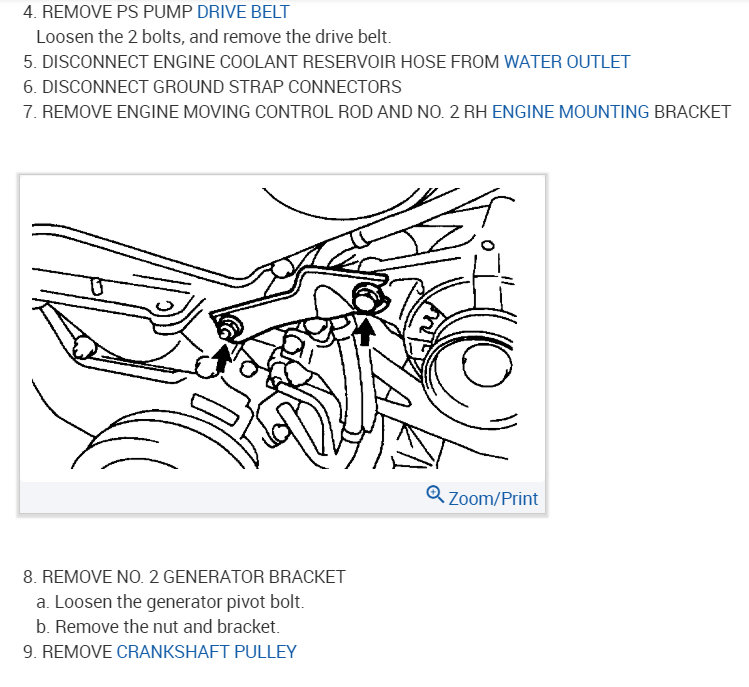 4. REMOVE PS PUMP DRIVE BELT
Loosen the 2 bolts, and remove the drive belt.
5. DISCONNECT ENGINE COOLANT RESERVOIR HOSE FROM WATER OUTLET
6. DISCONNECT GROUND STRAP CONNECTORS
7. REMOVE ENGINE MOVING CONTROL ROD AND NO. 2 RH ENGINE MOUNTING BRACKET

Zoom/Print

8. REMOVE NO. 2 GENERATOR BRACKET
a. Loosen the generator pivot bolt.
b. Remove the nut and bracket.
9. REMOVE CRANKSHAFT PULLEY