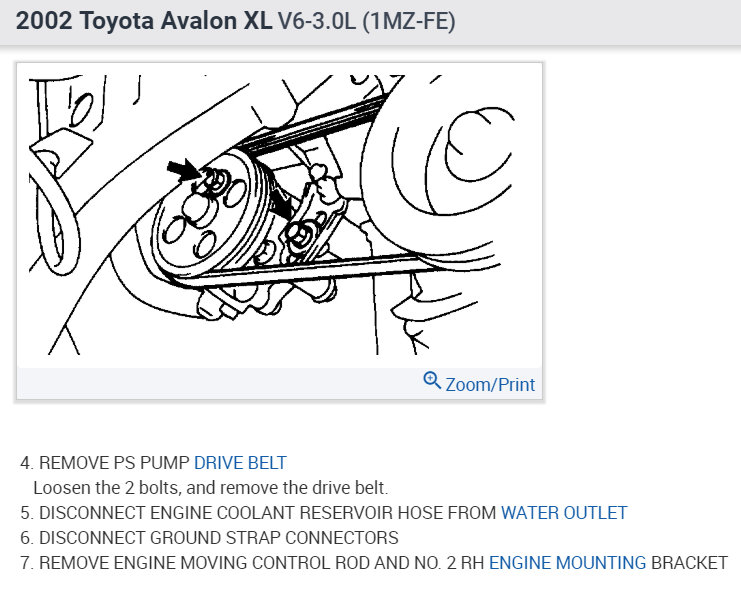 2002 Toyota Avalon XL V6-3.0L (1MZ-FE)

Zoom/Print

4. REMOVE PS PUMP DRIVE BELT
Loosen the 2 bolts, and remove the drive belt.
5. DISCONNECT ENGINE COOLANT RESERVOIR HOSE FROM WATER OUTLET
6. DISCONNECT GROUND STRAP CONNECTORS
7. REMOVE ENGINE MOVING CONTROL ROD AND NO. 2 RH ENGINE MOUNTING BRACKET