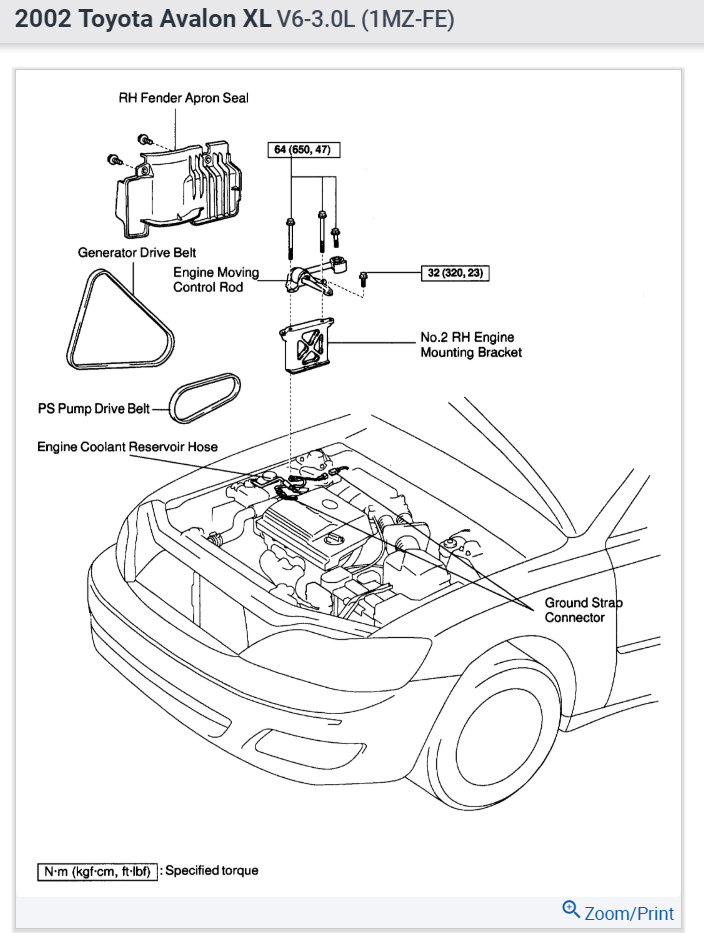 2002 Toyota Avalon XL V6-3.0L (1MZ-FE)

RH Fender Apron Seal

64 (650, 47)

Generator Drive Belt

Engine Moving Control Rod

32 (320, 23)

No.2 RH Engine Mounting Bracket

PS Pump Drive Belt

Engine Coolant Reservoir Hose

Ground Strap Connector

N·m (kgf·cm, ft·lbf) : Specified torque

Zoom/Print