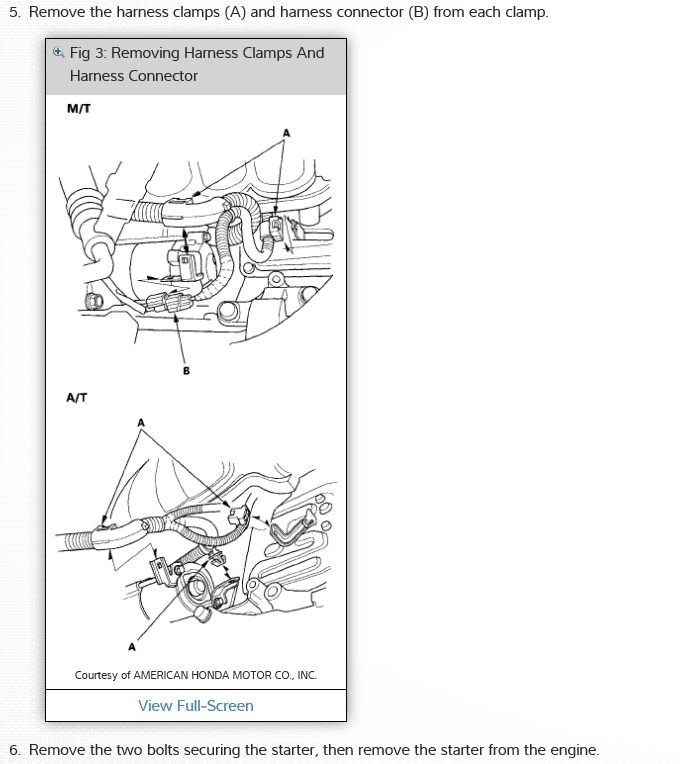 5. Remove the harness clamps (A) and harness connector (B) from each clamp.

Fig 3: Removing Harness Clamps And Harness Connector

M/T

A

B

A/T

A

A

Courtesy of AMERICAN HONDA MOTOR CO., INC.

View Full-Screen

6. Remove the two bolts securing the starter, then remove the starter from the engine.