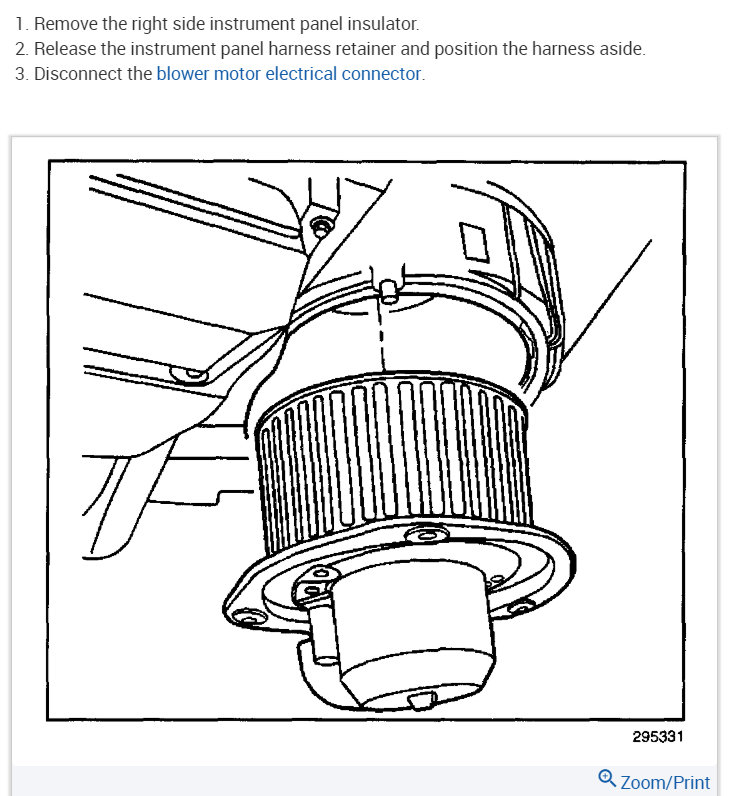 1. Remove the right side instrument panel insulator.
2. Release the instrument panel harness retainer and position the harness aside.
3. Disconnect the blower motor electrical connector.

295331

Zoom/Print