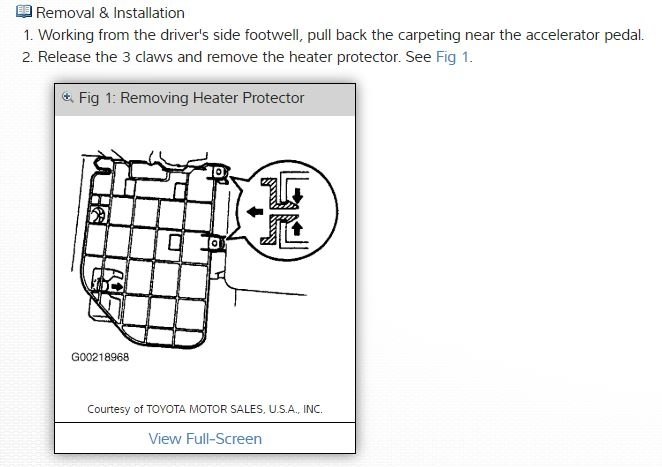 Removal & Installation

1. Working from the driver's side footwell, pull back the carpeting near the accelerator pedal.
2. Release the 3 claws and remove the heater protector. See Fig 1.

Fig 1: Removing Heater Protector

G00218968

Courtesy of TOYOTA MOTOR SALES, U.S.A., INC.

View Full-Screen