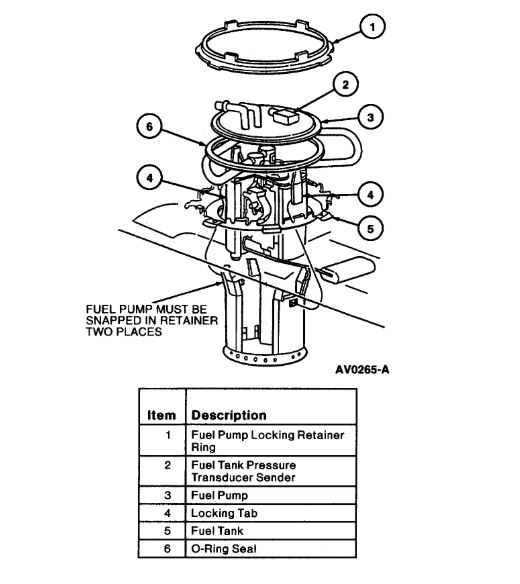 1

2

3

6

4

4

5

FUEL PUMP MUST BE SNAPPED IN RETAINER TWO PLACES

AV0265-A

| Item | Description |
|---|---|
| 1 | Fuel Pump Locking Retainer Ring |
| 2 | Fuel Tank Pressure Transducer Sender |
| 3 | Fuel Pump |
| 4 | Locking Tab |
| 5 | Fuel Tank |
| 6 | O-Ring Seal |