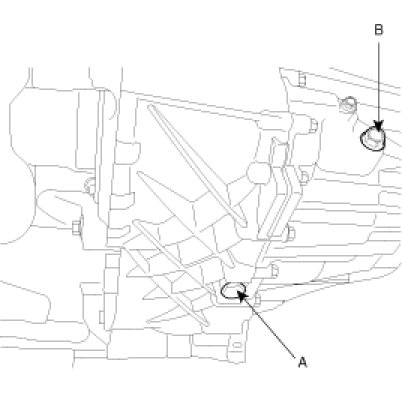 B

A