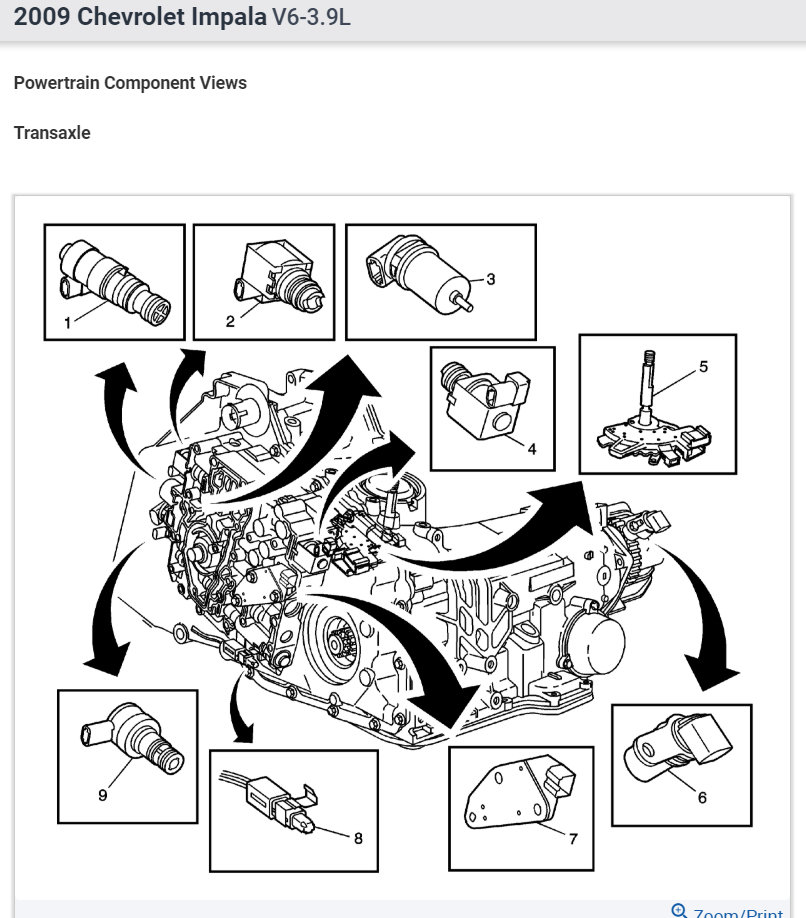 2009 Chevrolet Impala V6-3.9L

Powertrain Component Views

Transaxle

1

2

3

4

5

9

8

7

6

Zoom/Print