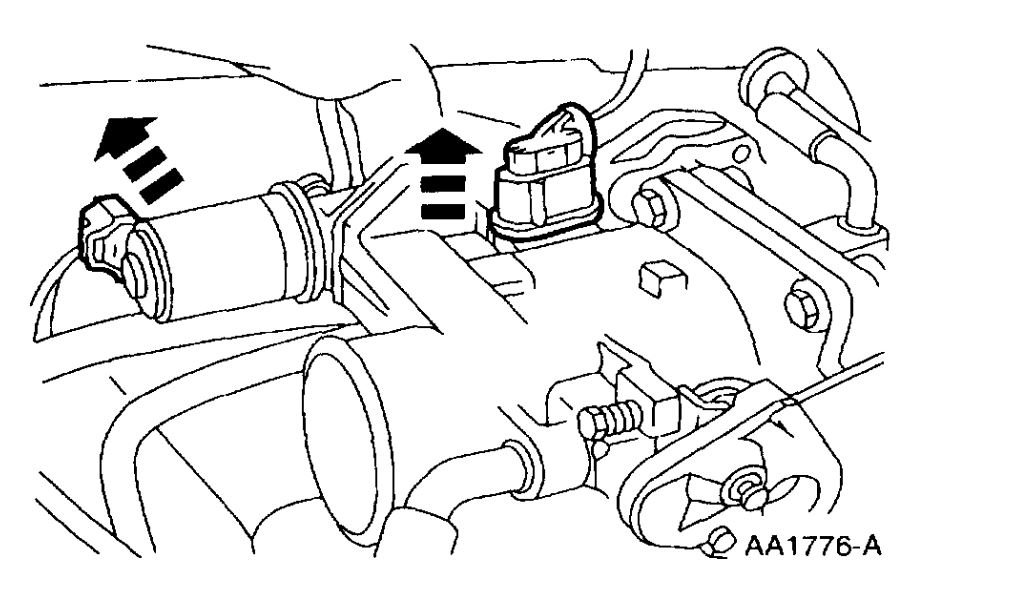 AA1776-A