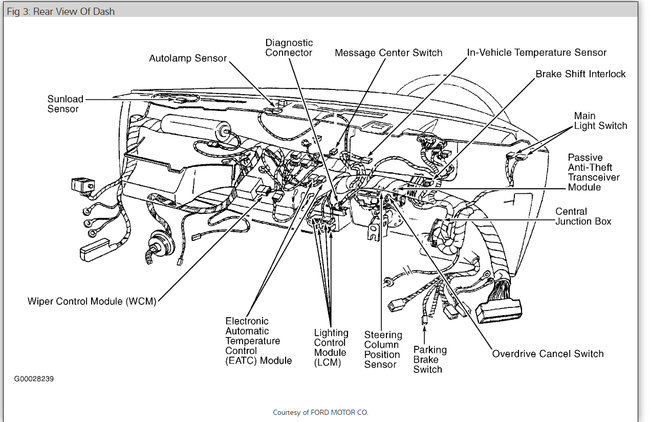 Fig 3: Rear View Of Dash

Autolamp Sensor

Diagnostic Connector

Message Center Switch

In-Vehicle Temperature Sensor

Brake Shift Interlock

Sunload Sensor

Main Light Switch

Passive Anti-Theft Transceiver Module

Central Junction Box

Wiper Control Module (WCM)

Electronic Automatic Temperature Control (EATC) Module

Lighting Control Module (LCM)

Steering Column Position Sensor

Parking Brake Switch

Overdrive Cancel Switch

G00028239

Courtesy of FORD MOTOR CO.