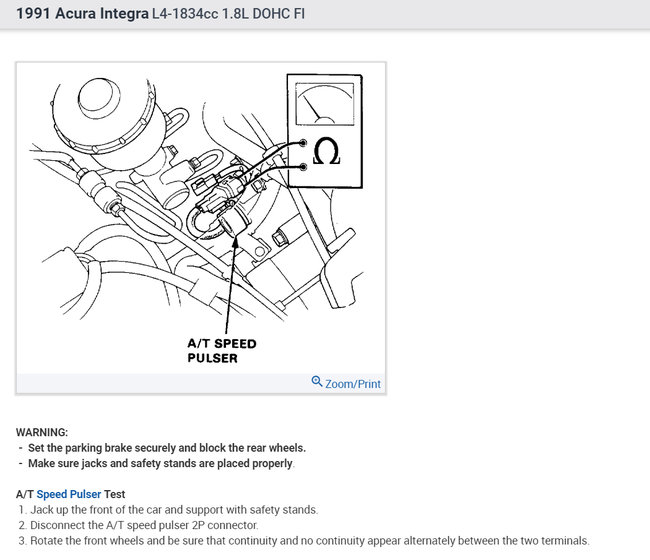 1991 Acura Integra L4-1834cc 1.8L DOHC FI

Ω

A/T SPEED PULSER

Zoom/Print

WARNING:
- Set the parking brake securely and block the rear wheels.
- Make sure jacks and safety stands are placed properly.

A/T Speed Pulser Test
1. Jack up the front of the car and support with safety stands.
2. Disconnect the A/T speed pulser 2P connector.
3. Rotate the front wheels and be sure that continuity and no continuity appear alternately between the two terminals.