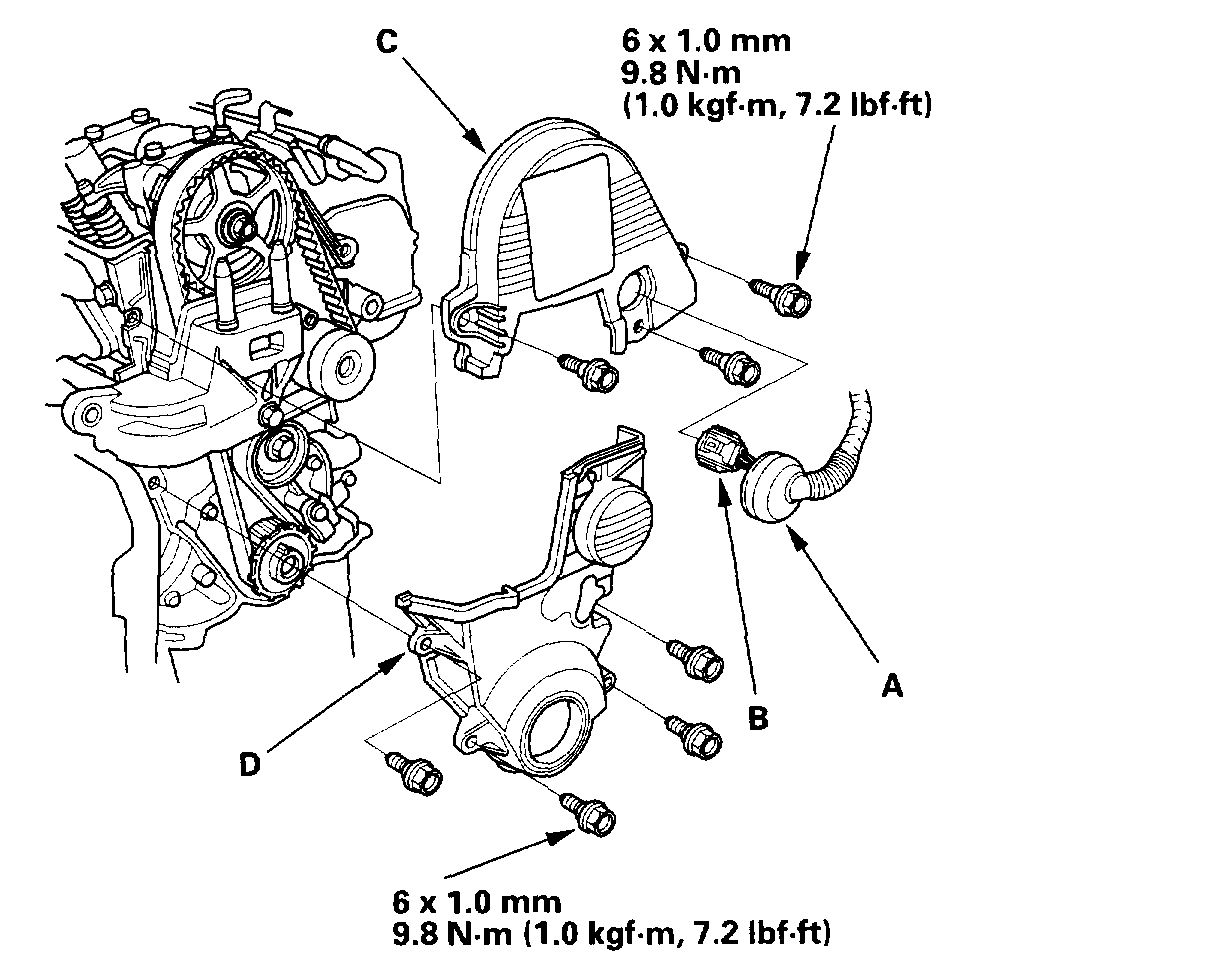 C

6 x 1.0 mm
9.8 N·m
(1.0 kgf·m, 7.2 lbf·ft)

A

B

D

6 x 1.0 mm
9.8 N·m (1.0 kgf·m, 7.2 lbf·ft)