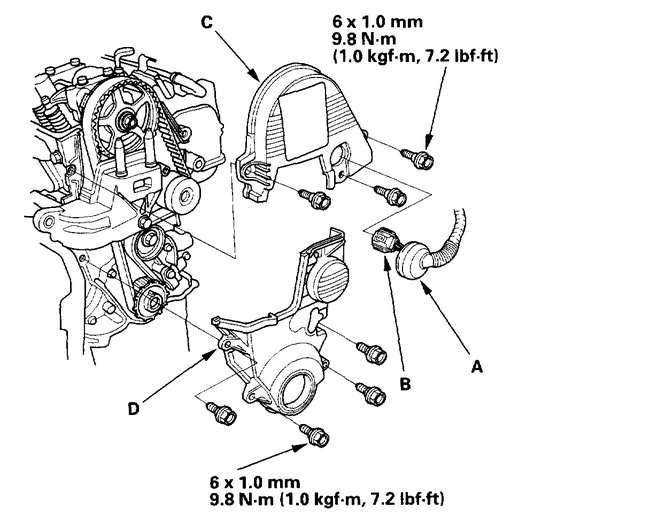 C

6 x 1.0 mm
9.8 N·m
(1.0 kgf·m, 7.2 lbf·ft)

B

A

D

6 x 1.0 mm
9.8 N·m (1.0 kgf·m, 7.2 lbf·ft)