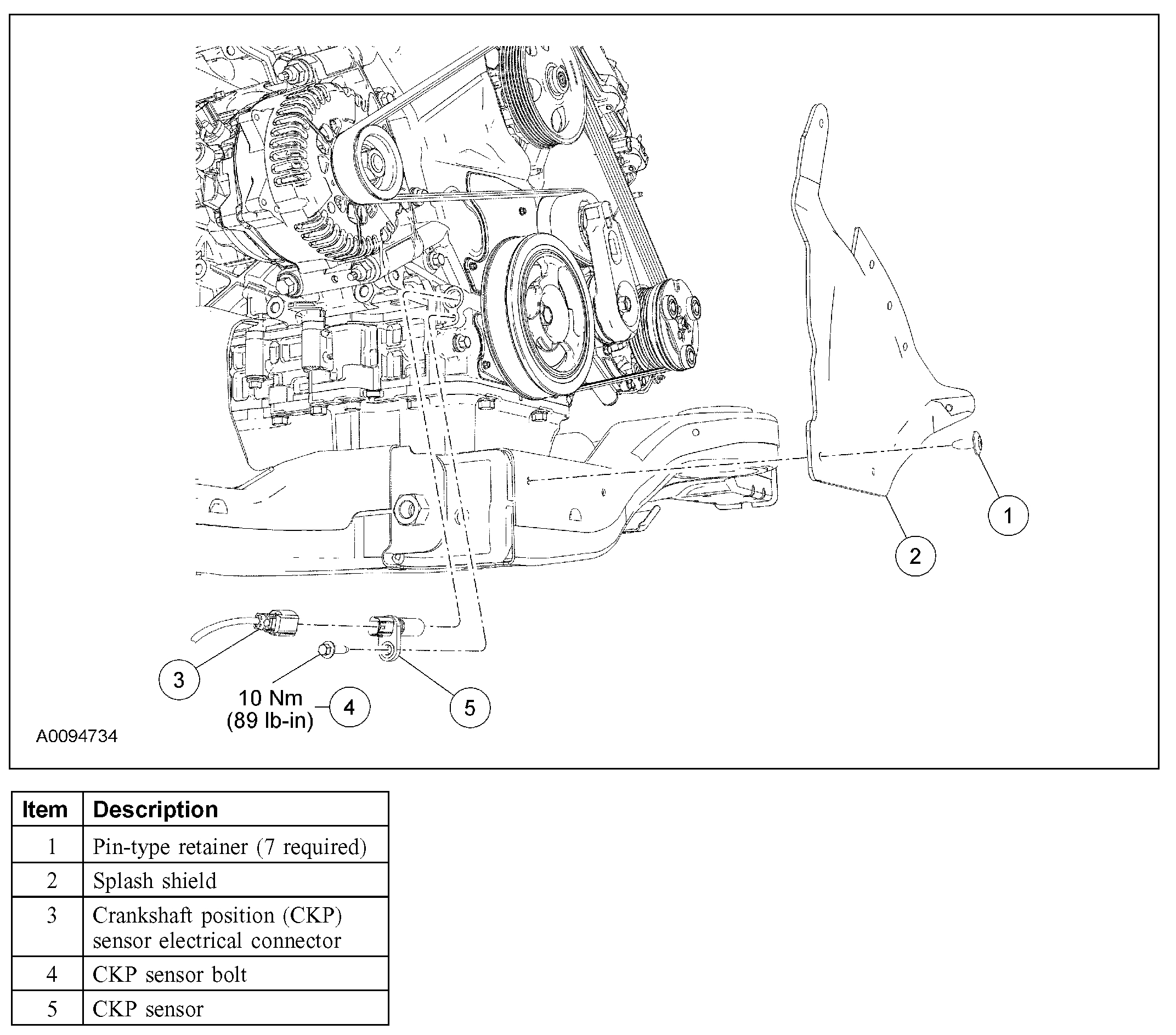 1

2

3

10 Nm
(89 lb-in)

4

5

A0094734

| Item | Description |
|---|---|
| 1 | Pin-type retainer (7 required) |
| 2 | Splash shield |
| 3 | Crankshaft position (CKP) sensor electrical connector |
| 4 | CKP sensor bolt |
| 5 | CKP sensor |