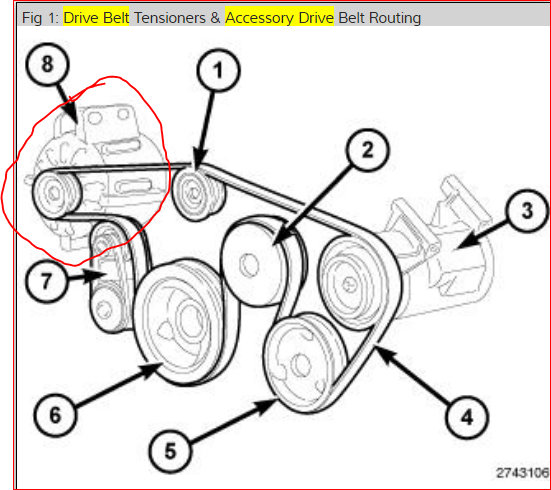 Fig 1: Drive Belt Tensioners & Accessory Drive Belt Routing

8
1
2
3
7
6
5
4
2743106