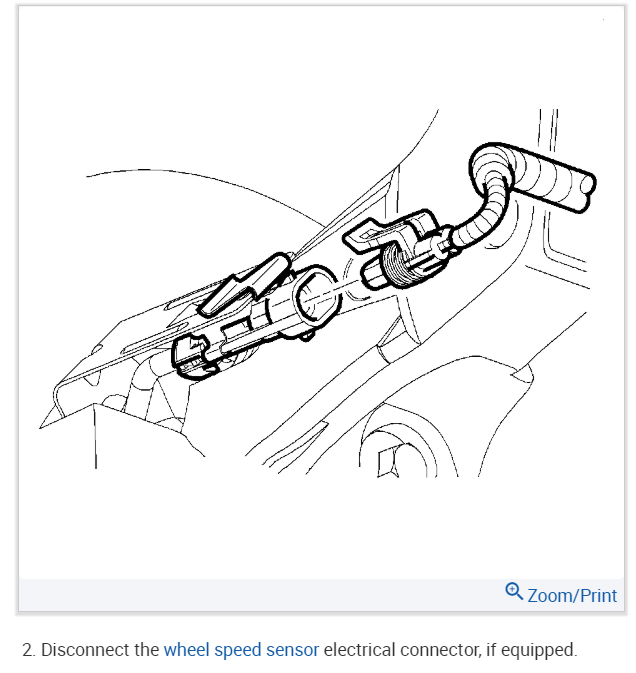 Zoom/Print

2. Disconnect the wheel speed sensor electrical connector, if equipped.