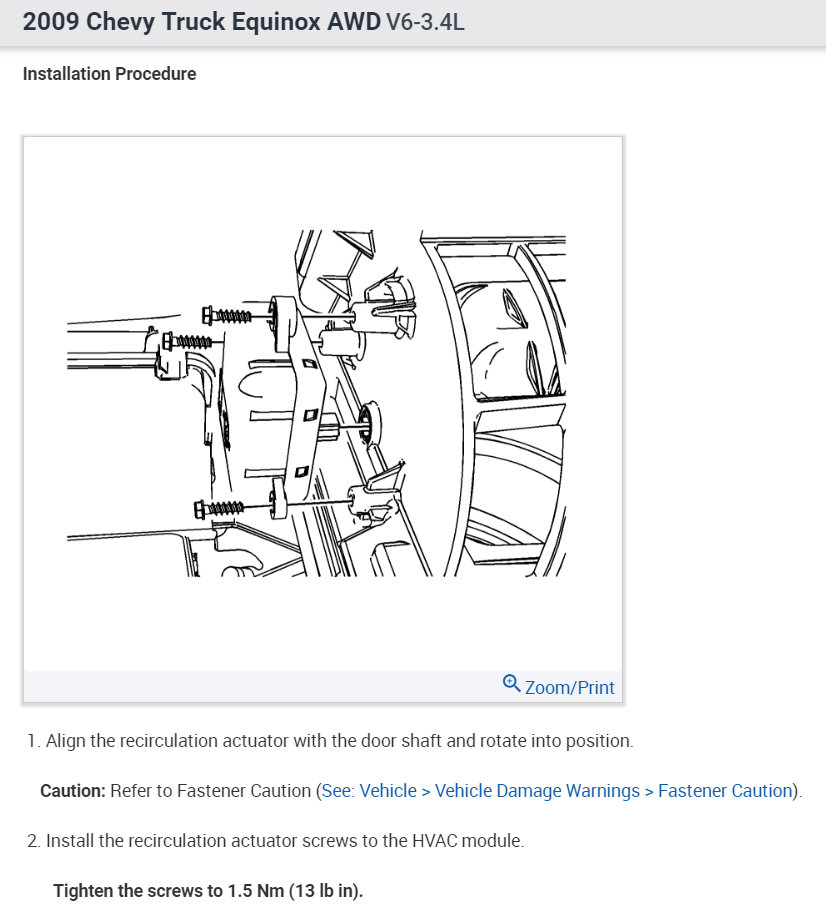 2009 Chevy Truck Equinox AWD V6-3.4L

Installation Procedure

Zoom/Print

1. Align the recirculation actuator with the door shaft and rotate into position.

Caution: Refer to Fastener Caution (See: Vehicle > Vehicle Damage Warnings > Fastener Caution).

2. Install the recirculation actuator screws to the HVAC module.

Tighten the screws to 1.5 Nm (13 lb in).