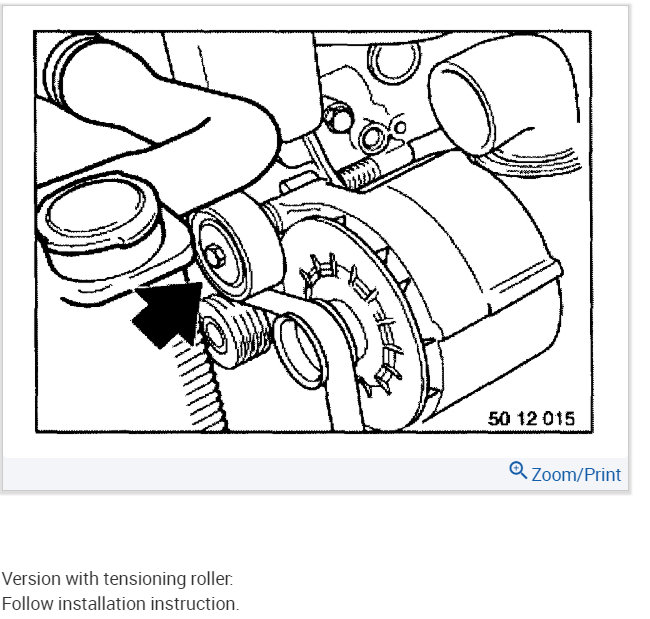 50 12 015

Zoom/Print

Version with tensioning roller:
Follow installation instruction.