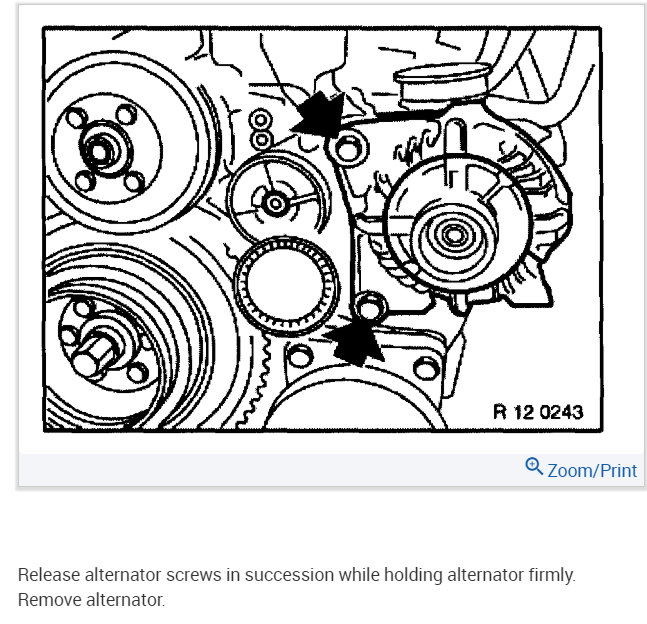 R 12 0243

Zoom/Print

Release alternator screws in succession while holding alternator firmly.
Remove alternator.