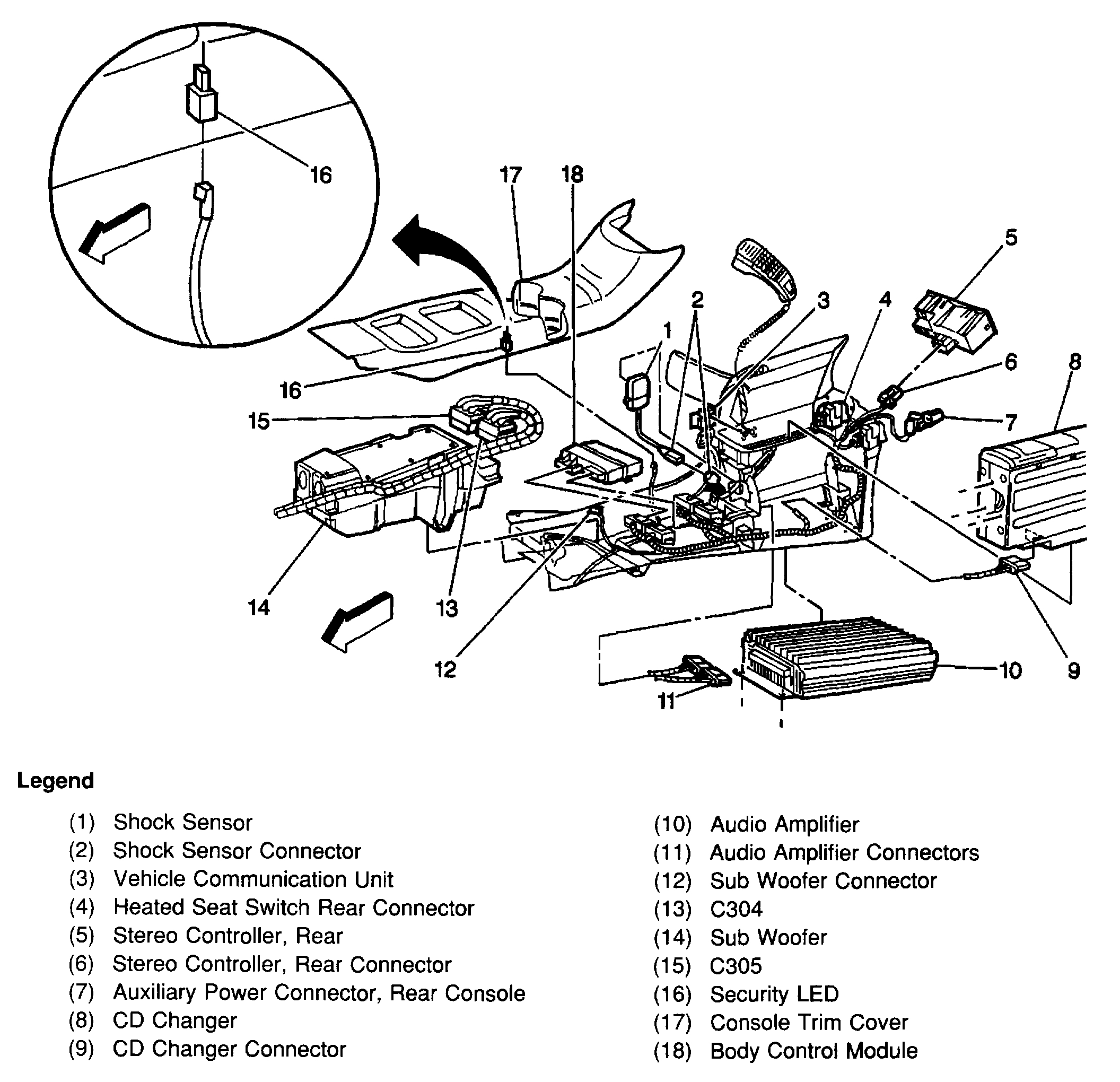 16

17
18

5

2
3
4
1
6
8
16
15
7

14
13
12
11
10
9

Legend

(1) Shock Sensor
(2) Shock Sensor Connector
(3) Vehicle Communication Unit
(4) Heated Seat Switch Rear Connector
(5) Stereo Controller, Rear
(6) Stereo Controller, Rear Connector
(7) Auxiliary Power Connector, Rear Console
(8) CD Changer
(9) CD Changer Connector

(10) Audio Amplifier
(11) Audio Amplifier Connectors
(12) Sub Woofer Connector
(13) C304
(14) Sub Woofer
(15) C305
(16) Security LED
(17) Console Trim Cover
(18) Body Control Module