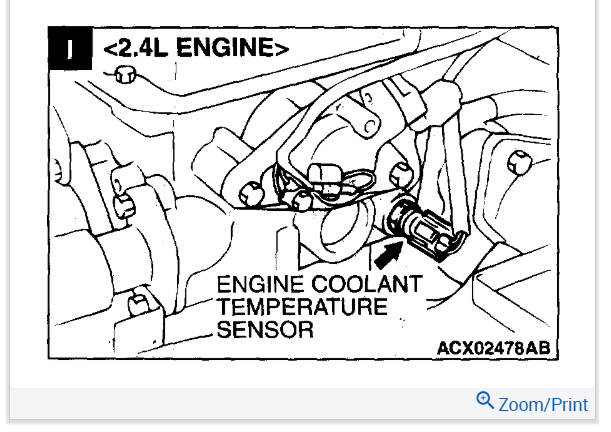 I <2.4L ENGINE>

ENGINE COOLANT TEMPERATURE SENSOR

ACX02478AB

Zoom/Print