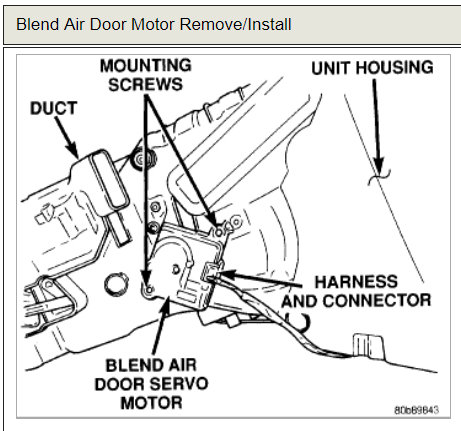 Blend Air Door Motor Remove/Install

MOUNTING SCREWS

UNIT HOUSING

DUCT

HARNESS AND CONNECTOR

BLEND AIR DOOR SERVO MOTOR

80b89843