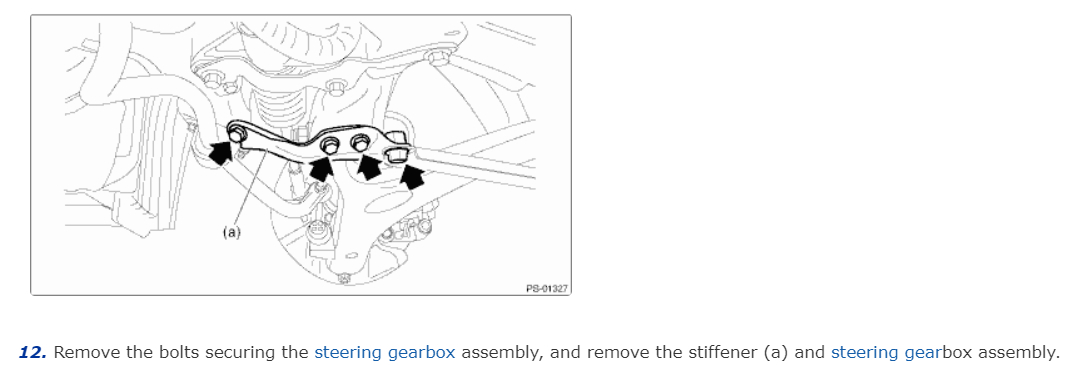 (a)

PS-01327

**12.** Remove the bolts securing the steering gearbox assembly, and remove the stiffener (a) and steering gearbox assembly.