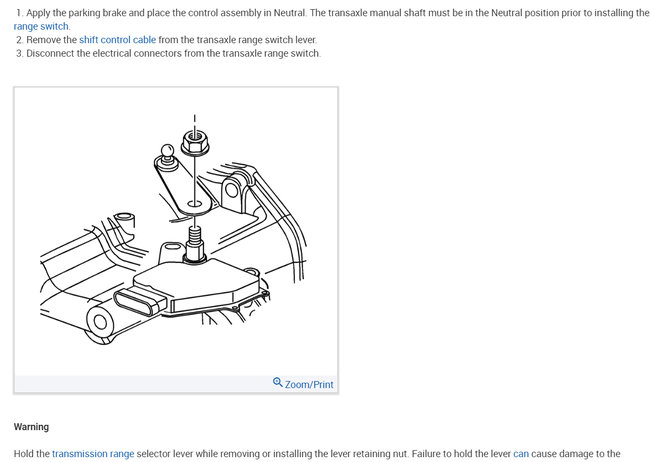 1. Apply the parking brake and place the control assembly in Neutral. The transaxle manual shaft must be in the Neutral position prior to installing the range switch.
2. Remove the shift control cable from the transaxle range switch lever.
3. Disconnect the electrical connectors from the transaxle range switch.

Zoom/Print

Warning

Hold the transmission range selector lever while removing or installing the lever retaining nut. Failure to hold the lever can cause damage to the