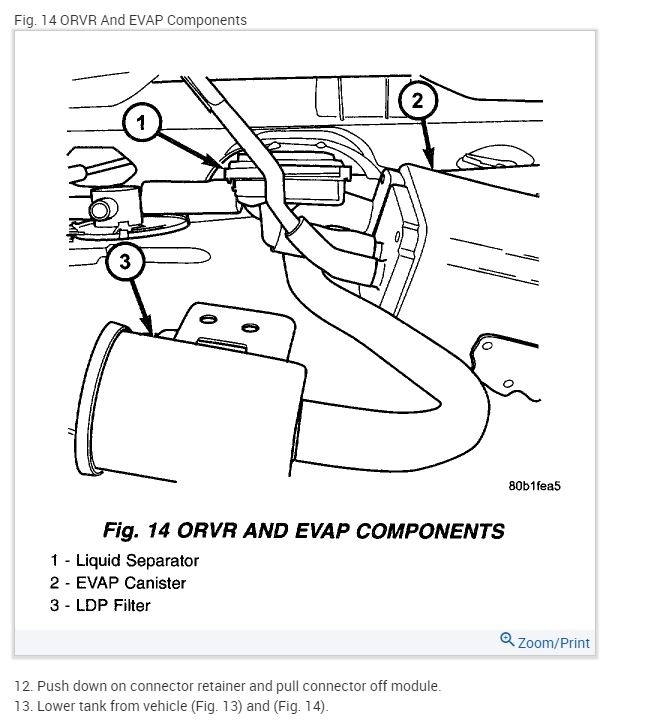 Fig. 14 ORVR And EVAP Components

1

2

3

80b1fea5

Fig. 14 ORVR AND EVAP COMPONENTS

1 - Liquid Separator
2 - EVAP Canister
3 - LDP Filter

Zoom/Print

12. Push down on connector retainer and pull connector off module.
13. Lower tank from vehicle (Fig. 13) and (Fig. 14).