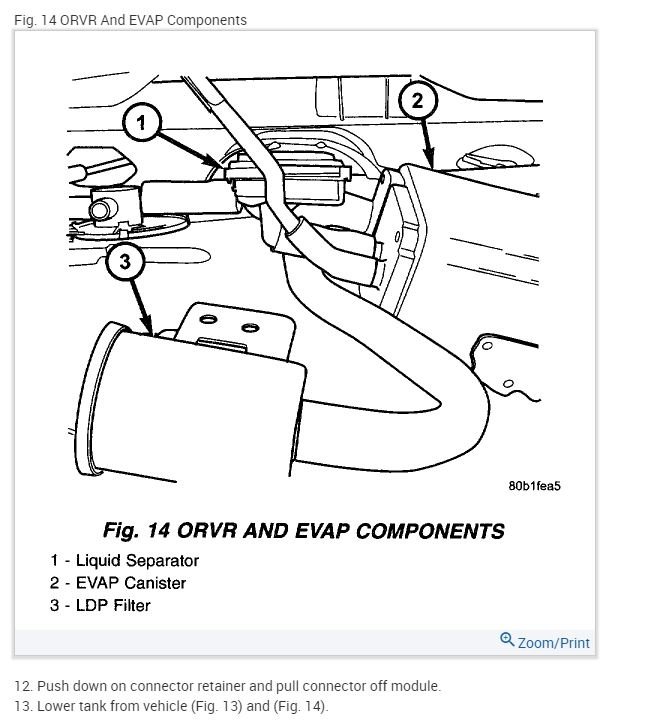 Fig. 14 ORVR And EVAP Components

1

2

3

80b1fea5

Fig. 14 ORVR AND EVAP COMPONENTS

1 - Liquid Separator
2 - EVAP Canister
3 - LDP Filter

Zoom/Print

12. Push down on connector retainer and pull connector off module.
13. Lower tank from vehicle (Fig. 13) and (Fig. 14).