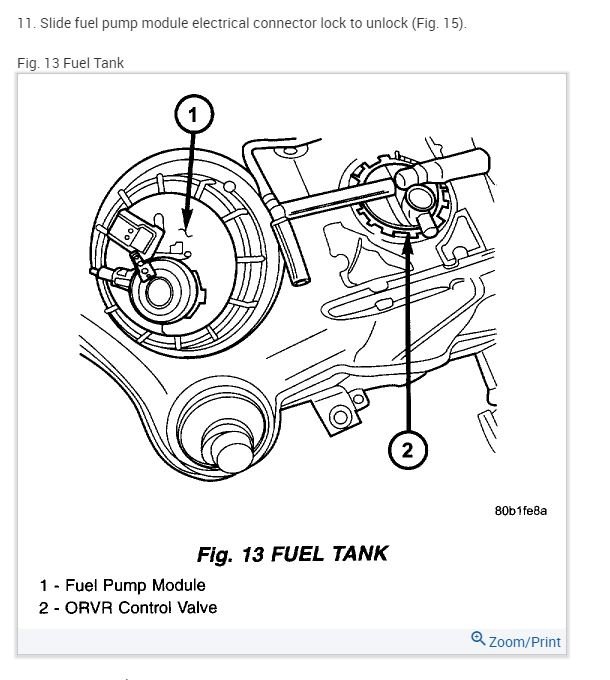 11. Slide fuel pump module electrical connector lock to unlock (Fig. 15).

Fig. 13 Fuel Tank

1

2

80b1fe8a

Fig. 13 FUEL TANK

1 - Fuel Pump Module
2 - ORVR Control Valve

Zoom/Print