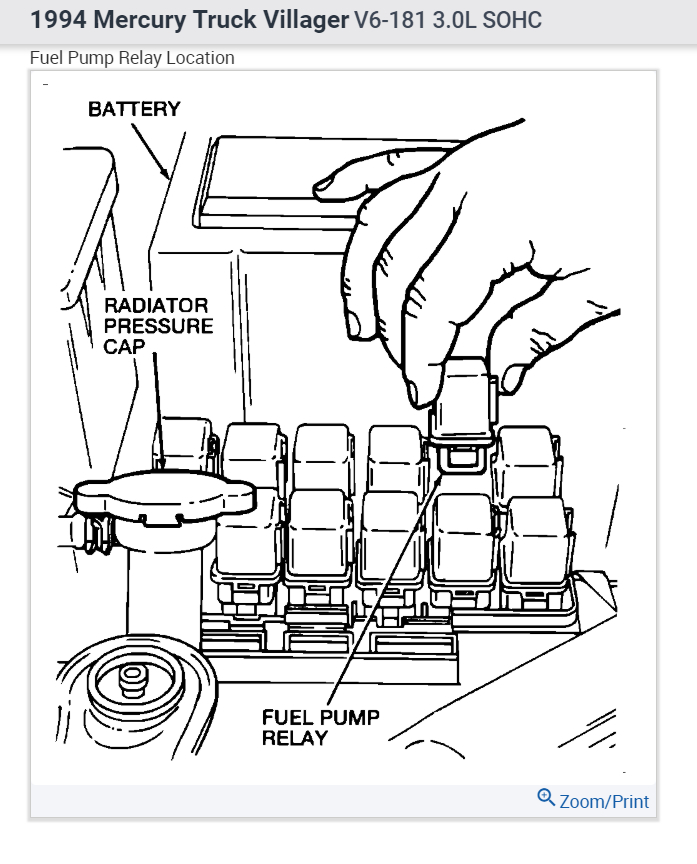 1994 Mercury Truck Villager V6-181 3.0L SOHC

Fuel Pump Relay Location

BATTERY

RADIATOR PRESSURE CAP

FUEL PUMP RELAY

Zoom/Print